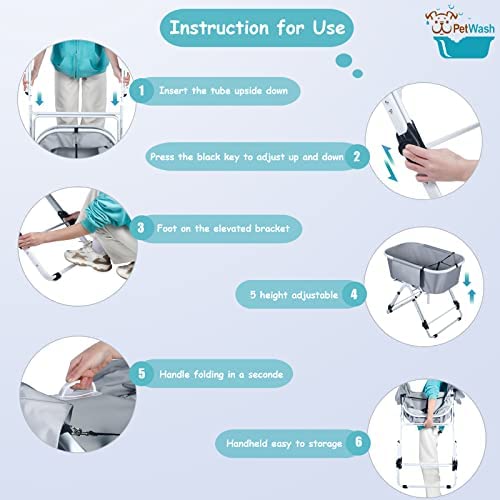 Instruction for Use

PetWash

1 Insert the tube upside down

Press the black key to adjust up and down 2

3 Foot on the elevated bracket

5 height adjustable 4

5 Handle folding in a seconde

Handheld easy to storage 6